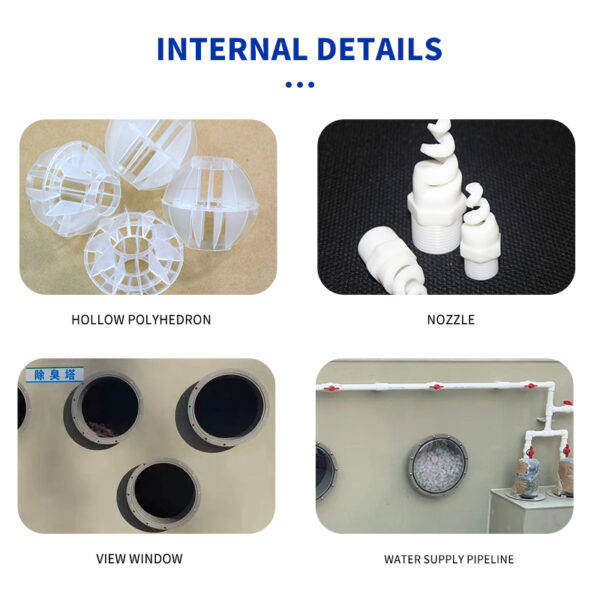 INTERNAL DETAILS

HOLLOW POLYHEDRON

NOZZLE

除臭塔

VIEW WINDOW

WATER SUPPLY PIPELINE