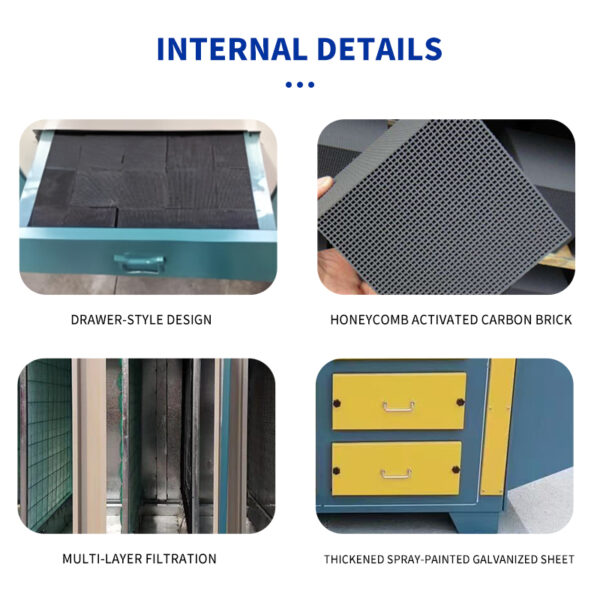 INTERNAL DETAILS

DRAWER-STYLE DESIGN

HONEYCOMB ACTIVATED CARBON BRICK

MULTI-LAYER FILTRATION

THICKENED SPRAY-PAINTED GALVANIZED SHEET