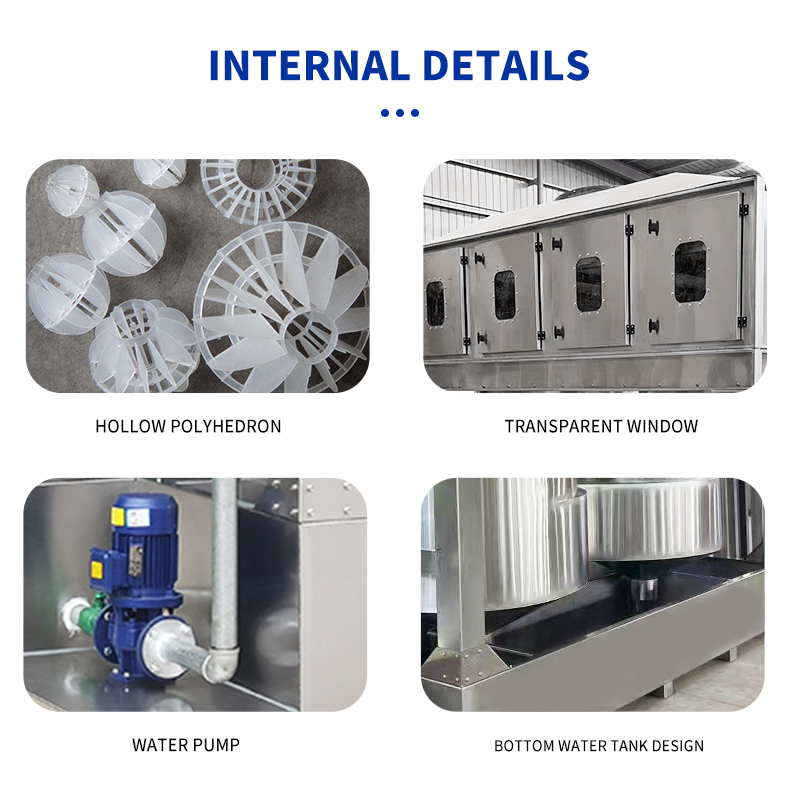 INTERNAL DETAILS

HOLLOW POLYHEDRON

TRANSPARENT WINDOW

WATER PUMP

BOTTOM WATER TANK DESIGN